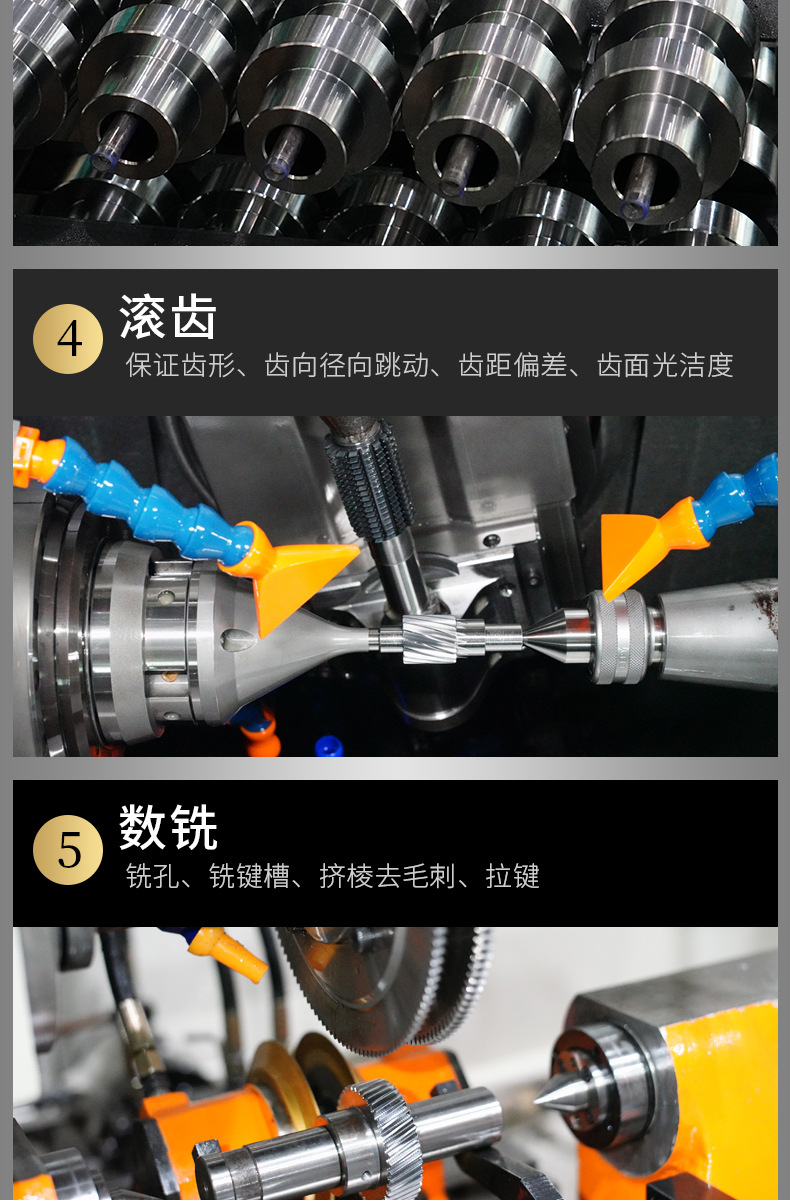 4 滚齿
保证齿形、齿向径向跳动、齿距偏差、齿面光洁度

5 数铣
铣孔、铣键槽、挤棱去毛刺、拉键